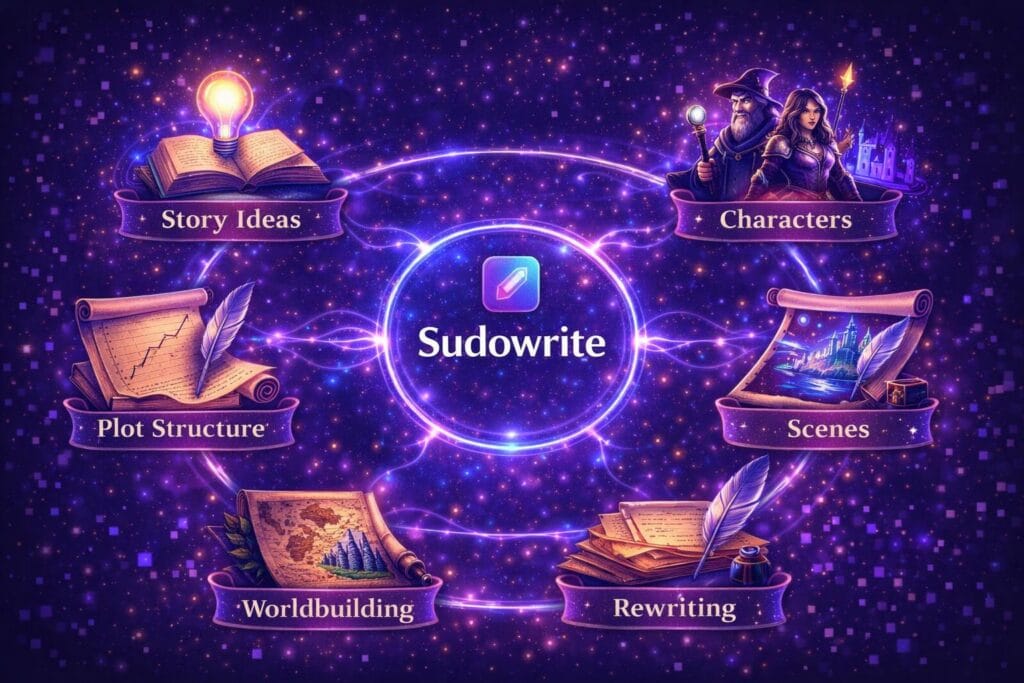 Story Ideas

Characters

Sudowrite

Plot Structure

Scenes

Worldbuilding

Rewriting